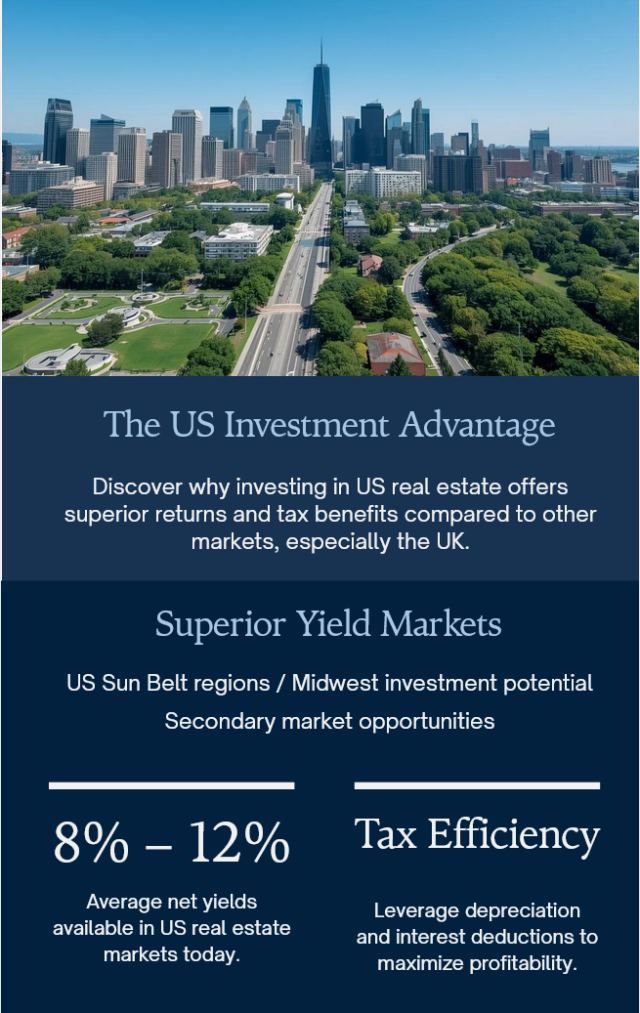 The US Investment Advantage

Discover why investing in US real estate offers superior returns and tax benefits compared to other markets, especially the UK.

Superior Yield Markets

US Sun Belt regions / Midwest investment potential

Secondary market opportunities

8% – 12%

Average net yields available in US real estate markets today.

Tax Efficiency

Leverage depreciation and interest deductions to maximize profitability.